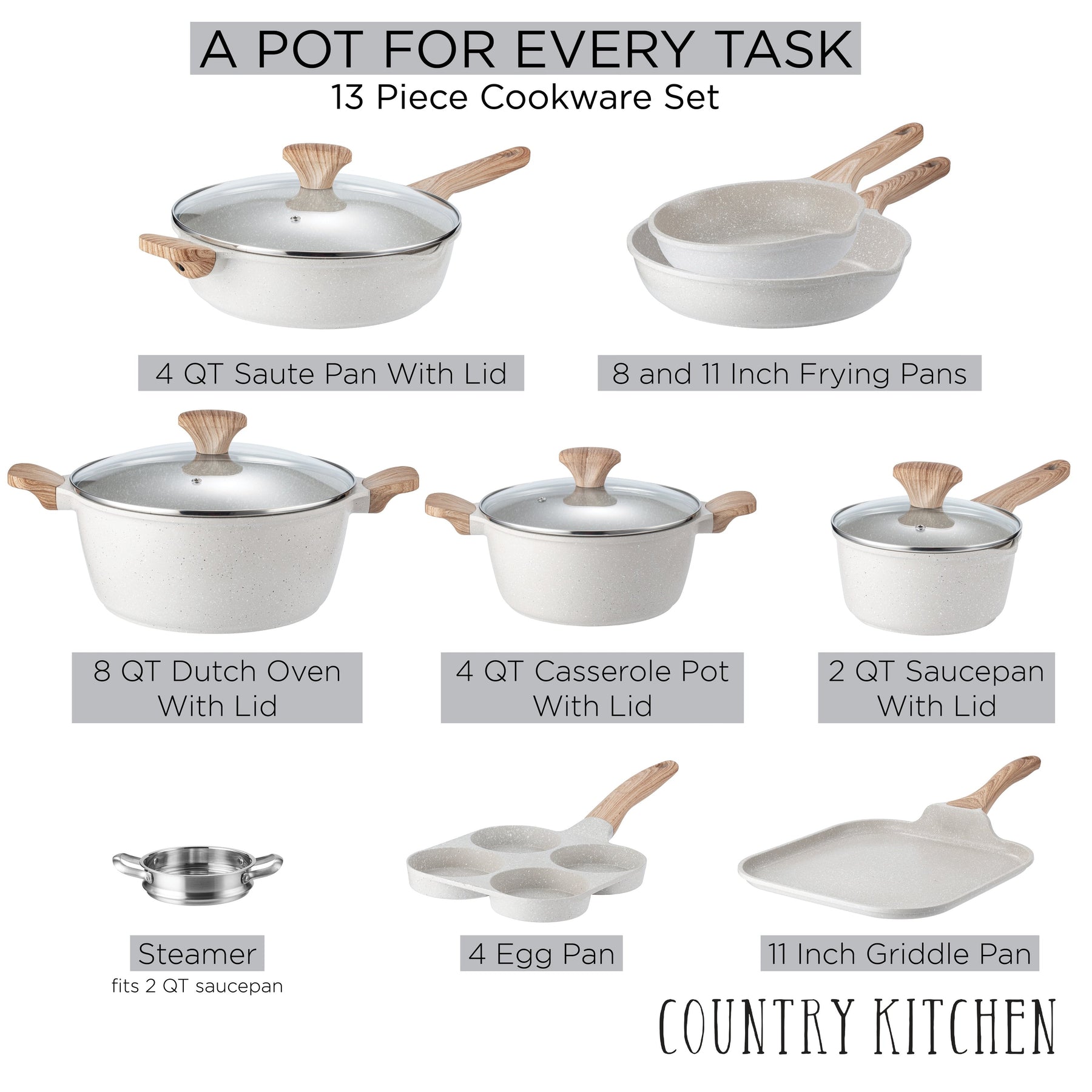 A POT FOR EVERY TASK
13 Piece Cookware Set

4 QT Saute Pan With Lid

8 and 11 Inch Frying Pans

8 QT Dutch Oven With Lid

4 QT Casserole Pot With Lid

2 QT Saucepan With Lid

Steamer
fits 2 QT saucepan

4 Egg Pan

11 Inch Griddle Pan

COUNTRY KITCHEN