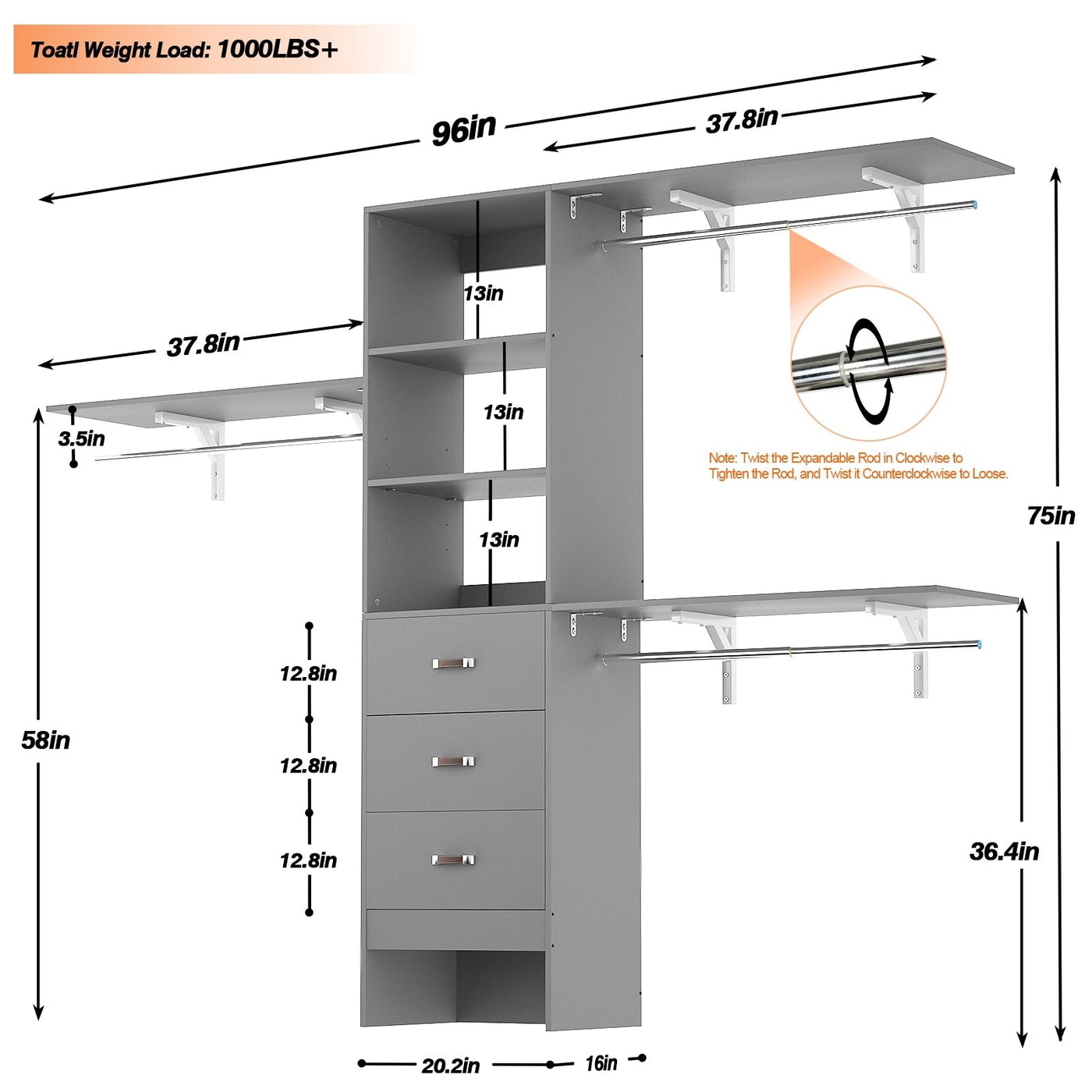 Toatl Weight Load: 1000LBS+

96in

37.8in

37.8in

13in

13in

13in

3.5in

Note: Twist the Expandable Rod in Clockwise to Tighten the Rod, and Twist it Counterclockwise to Loose.

75in

58in

12.8in

12.8in

12.8in

36.4in

20.2in

16in