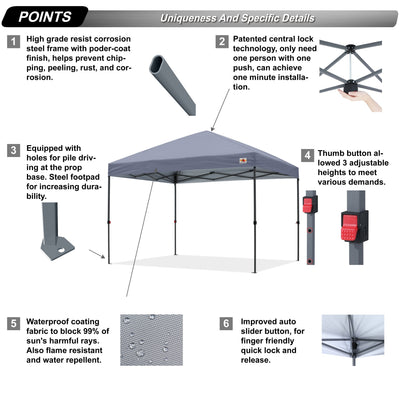 POINTS

Uniqueness And Specific Details

1 High grade resist corrosion steel frame with poder-coat finish, helps prevent chipping, peeling, rust, and corrosion.

2 Patented central lock technology, only need one person with one push, can achieve one minute installation.

3 Equipped with holes for pile driving at the prop base. Steel footpad for increasing durability.

4 Thumb button allowed 3 adjustable heights to meet various demands.

5 Waterproof coating fabric to block 99% of sun's harmful rays. Also flame resistant and water repellent.

6 Improved auto slider button, for finger friendly quick lock and release.